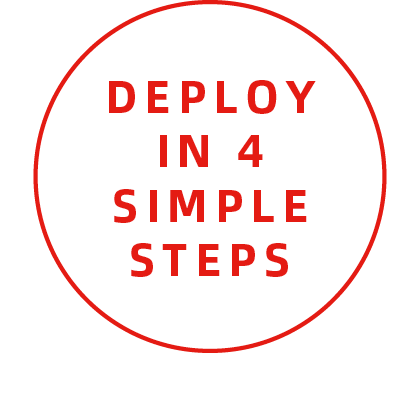 DEPLOY IN 4 SIMPLE STEPS